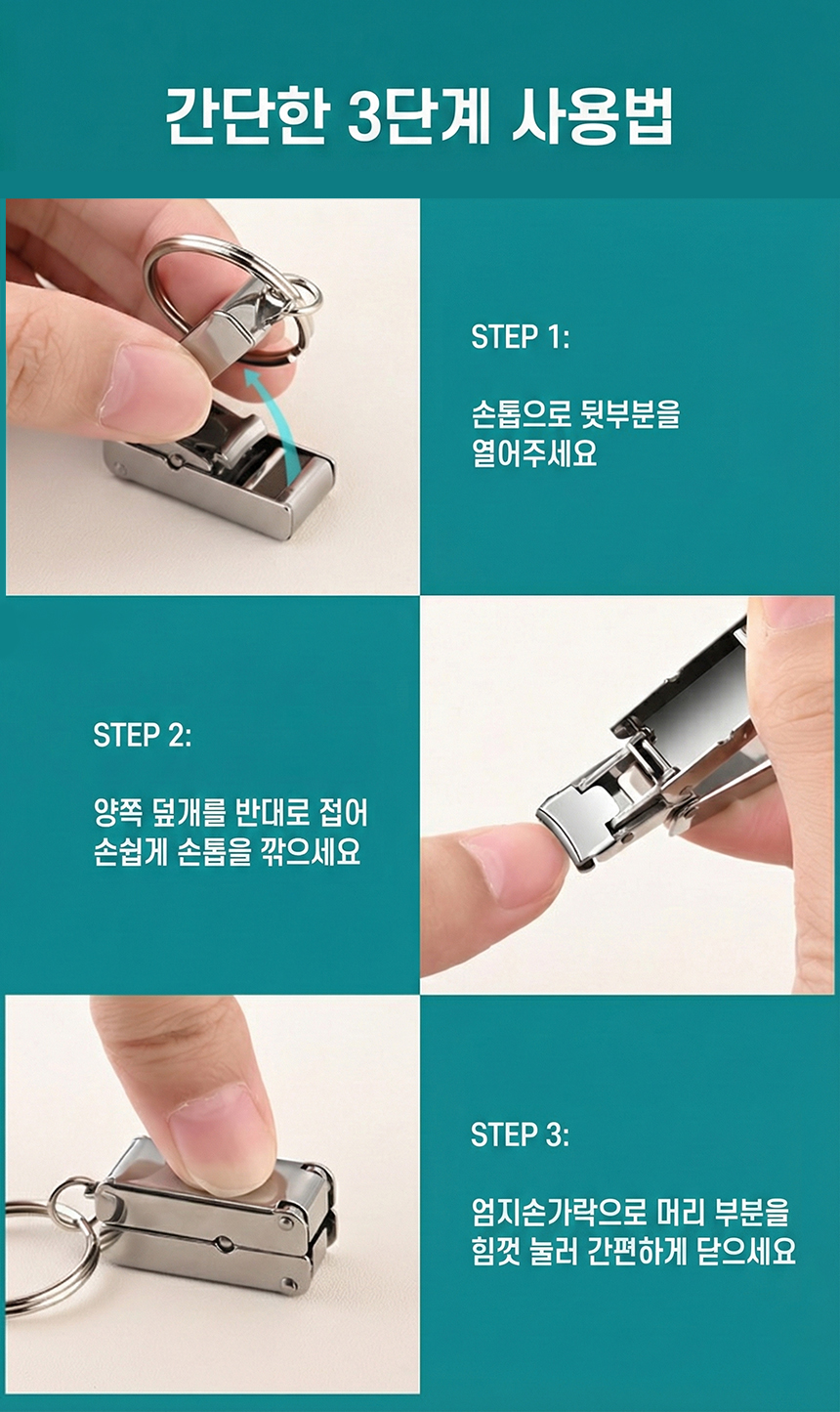 간단한 3단계 사용법

STEP 1:

손톱으로 뒷부분을 열어주세요

STEP 2:

양쪽 덮개를 반대로 접어 손쉽게 손톱을 깎으세요

STEP 3:

엄지손가락으로 머리 부분을 힘껏 눌러 간편하게 닫으세요