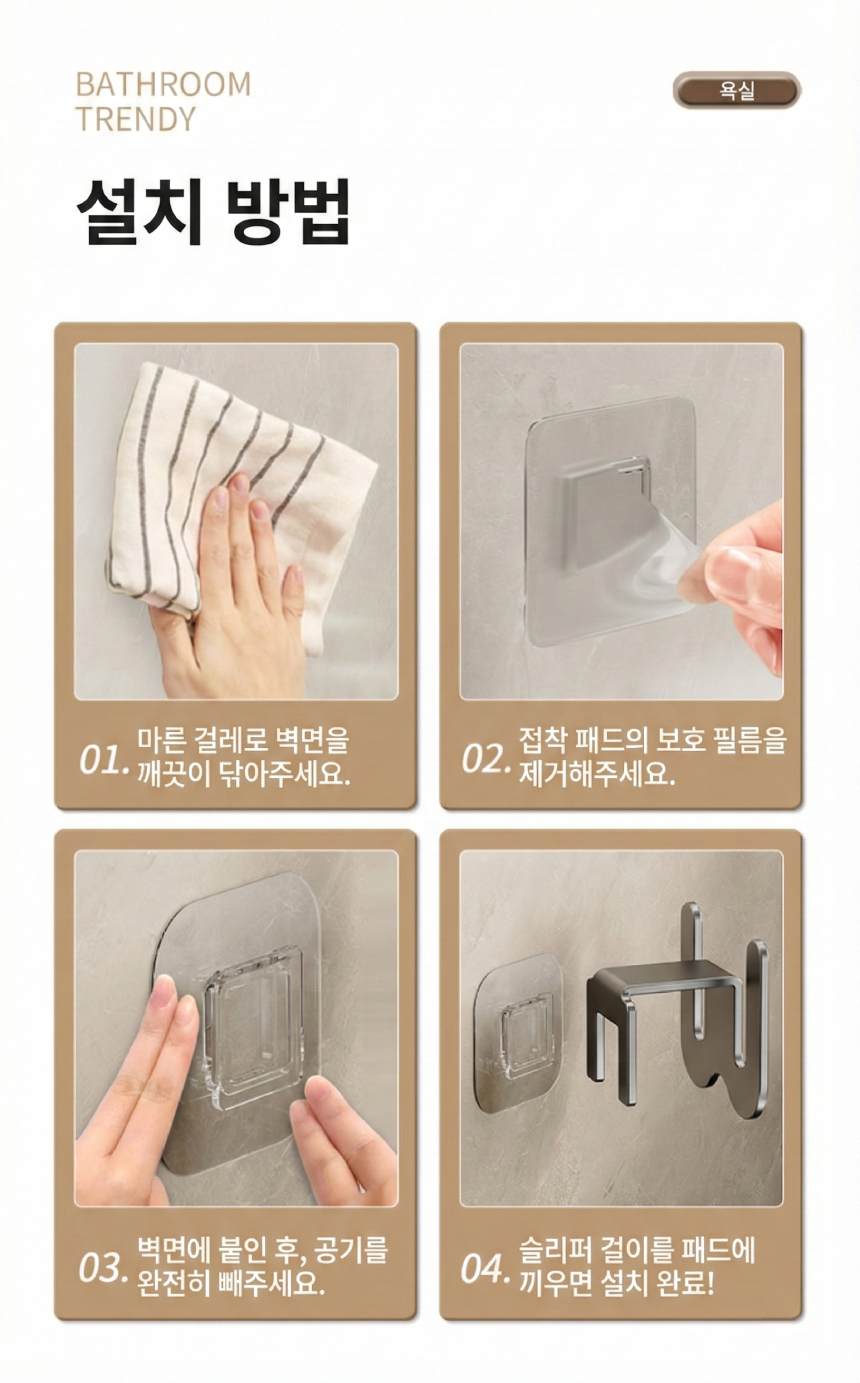 BATHROOM
TRENDY

욕실

설치 방법

01. 마른 걸레로 벽면을 깨끗이 닦아주세요.

02. 접착 패드의 보호 필름을 제거해주세요.

03. 벽면에 붙인 후, 공기를 완전히 빼주세요.

04. 슬리퍼 걸이를 패드에 끼우면 설치 완료!