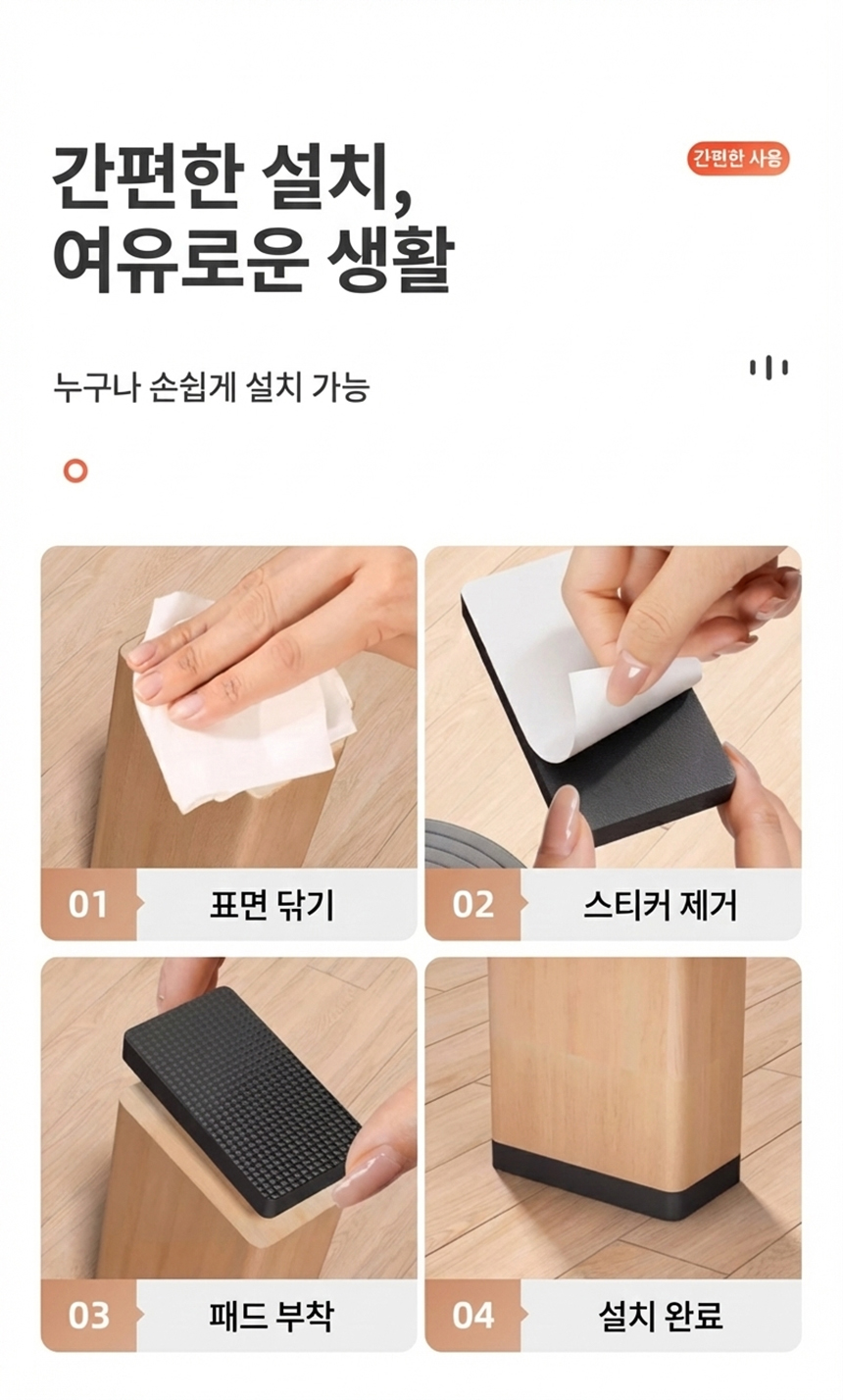 간편한 설치,
여유로운 생활

간편한 사용

누구나 손쉽게 설치 가능

01 표면 닦기

02 스티커 제거

03 패드 부착

04 설치 완료