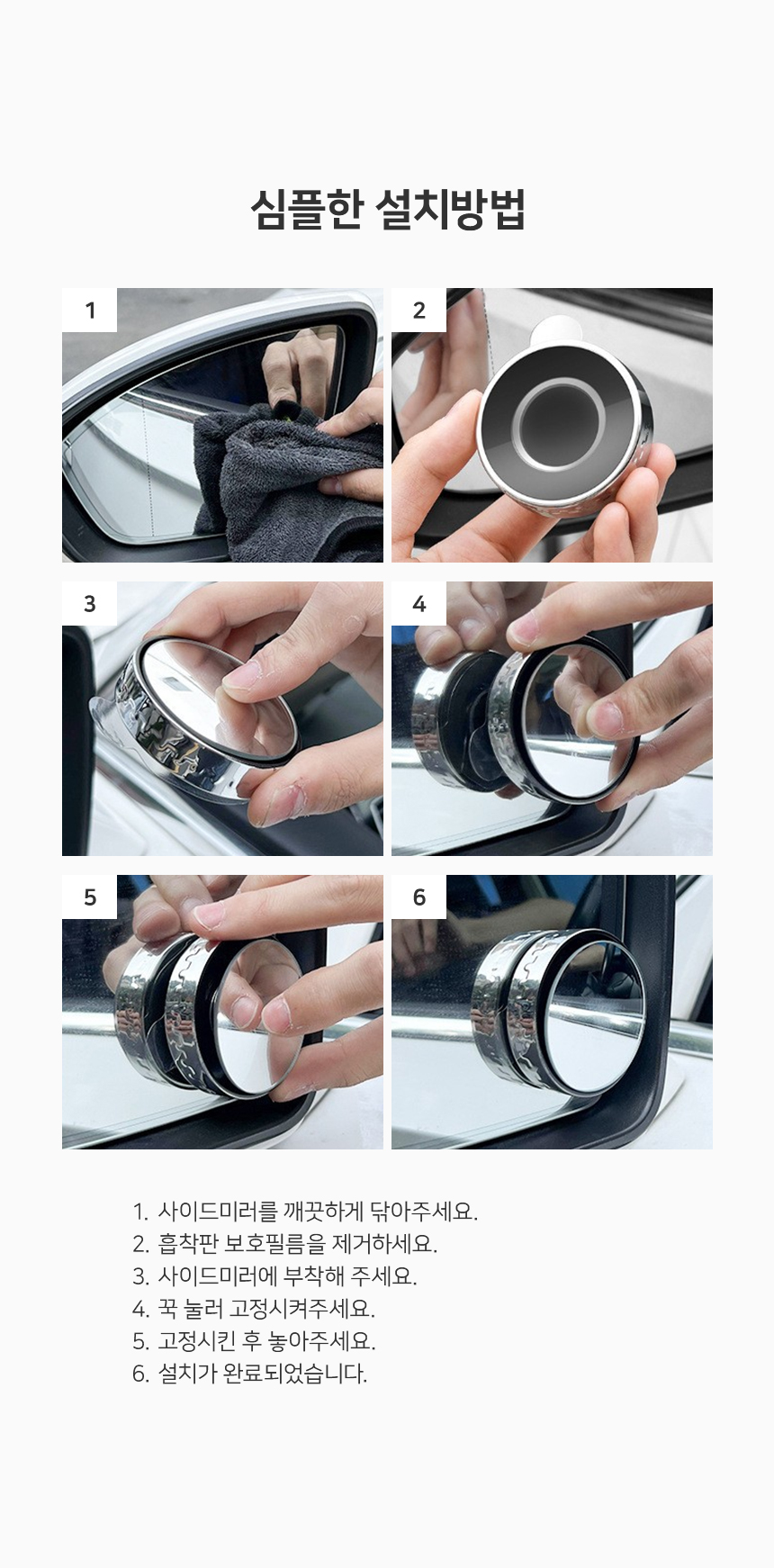 심플한 설치방법

1

2

3

4

5

6

1. 사이드미러를 깨끗하게 닦아주세요.
2. 흡착판 보호필름을 제거하세요.
3. 사이드미러에 부착해 주세요.
4. 꾹 눌러 고정시켜주세요.
5. 고정시킨 후 놓아주세요.
6. 설치가 완료되었습니다.