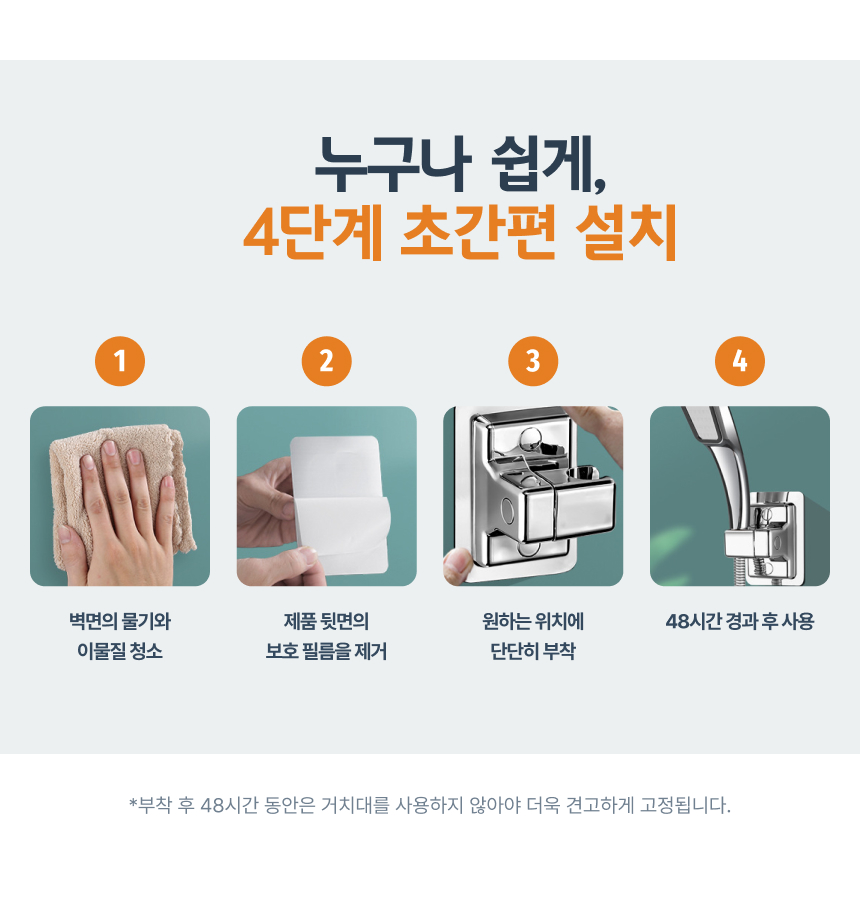 누구나 쉽게,
4단계 초간편 설치

1
벽면의 물기와
이물질 청소

2
제품 뒷면의
보호 필름을 제거

3
원하는 위치에
단단히 부착

4
48시간 경과 후 사용

*부착 후 48시간 동안은 거치대를 사용하지 않아야 더욱 견고하게 고정됩니다.