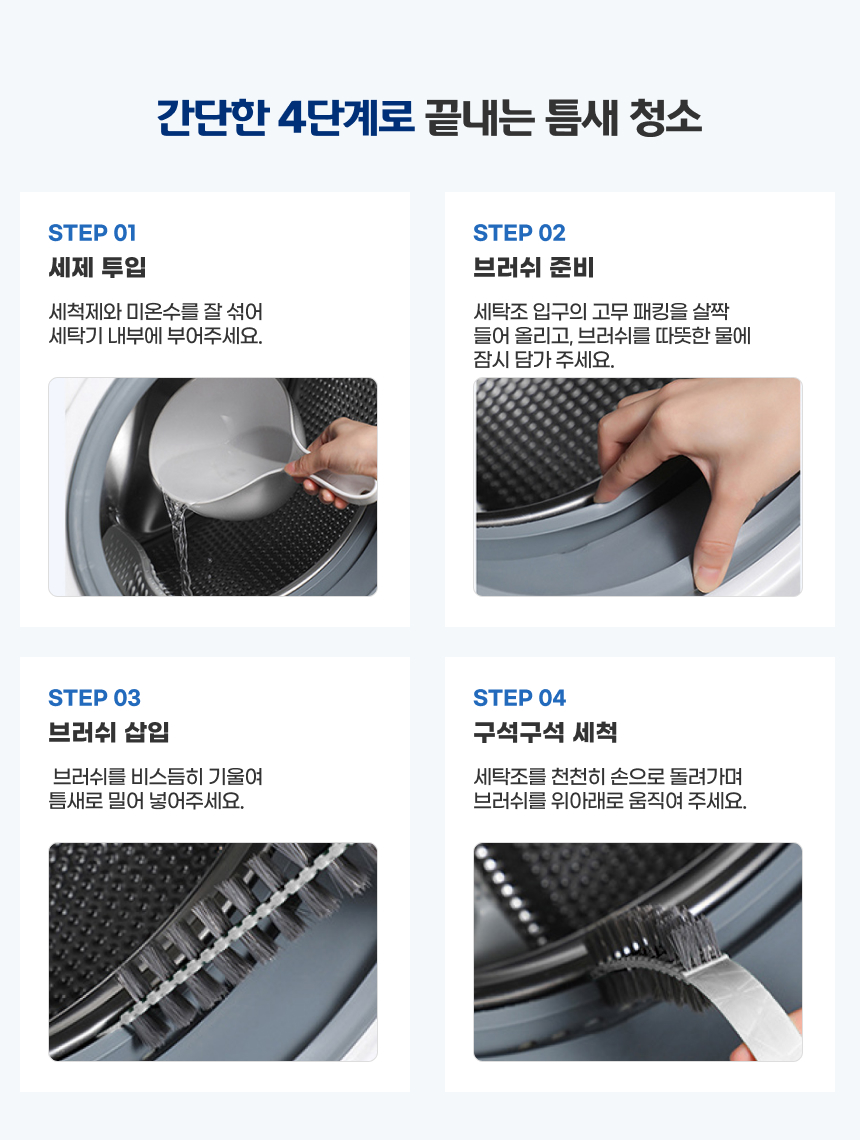 간단한 4단계로 끝내는 틈새 청소

STEP 01
세제 투입

세척제와 미온수를 잘 섞어
세탁기 내부에 부어주세요.

STEP 02
브러쉬 준비

세탁조 입구의 고무 패킹을 살짝
들어 올리고, 브러쉬를 따뜻한 물에
잠시 담가 주세요.

STEP 03
브러쉬 삽입

브러쉬를 비스듬히 기울여
틈새로 밀어 넣어주세요.

STEP 04
구석구석 세척

세탁조를 천천히 손으로 돌려가며
브러쉬를 위아래로 움직여 주세요.