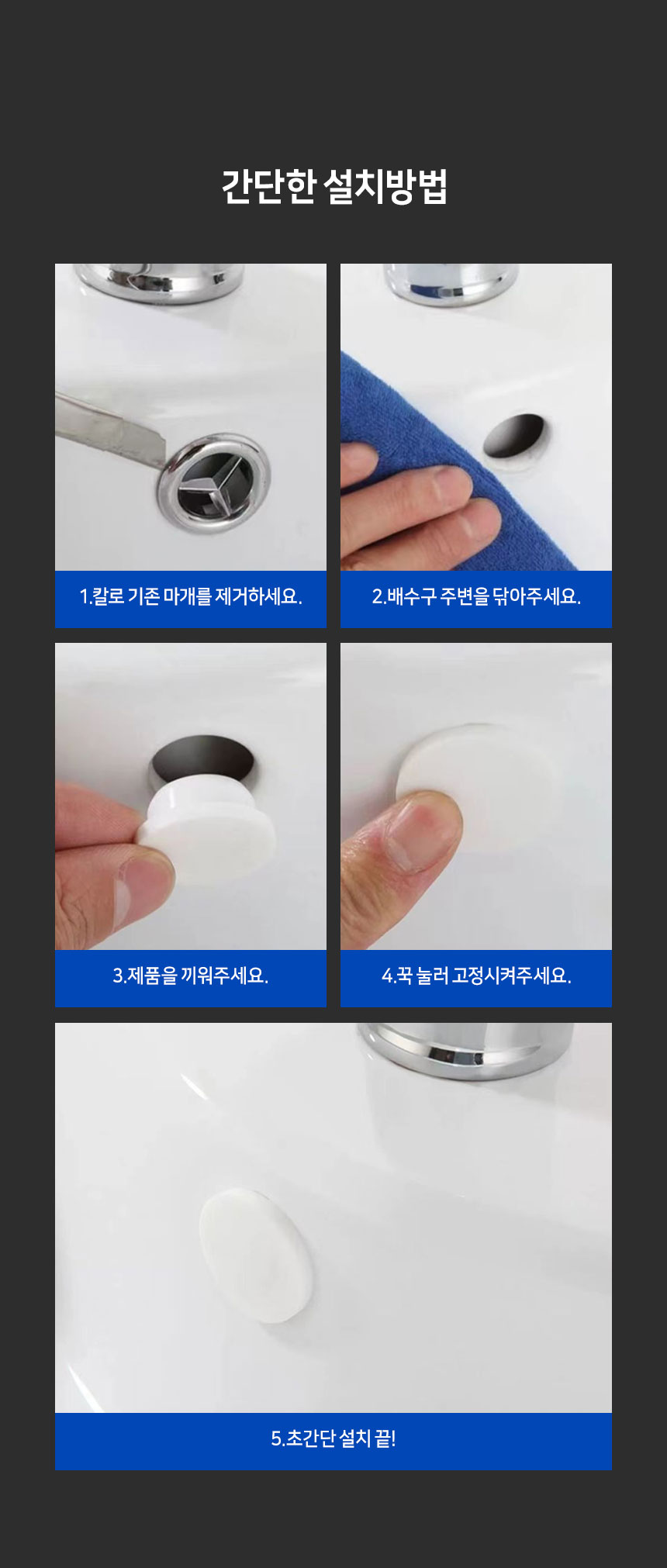 간단한 설치방법

1.칼로 기존 마개를 제거하세요.

2.배수구 주변을 닦아주세요.

3.제품을 끼워주세요.

4.꾹 눌러 고정시켜주세요.

5.초간단 설치 끝!